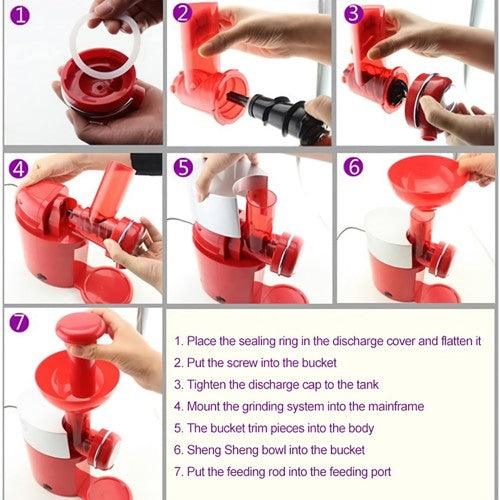 1

2

3

4

5

6

7

1. Place the sealing ring in the discharge cover and flatten it
2. Put the screw into the bucket
3. Tighten the discharge cap to the tank
4. Mount the grinding system into the mainframe
5. The bucket trim pieces into the body
6. Sheng Sheng bowl into the bucket
7. Put the feeding rod into the feeding port